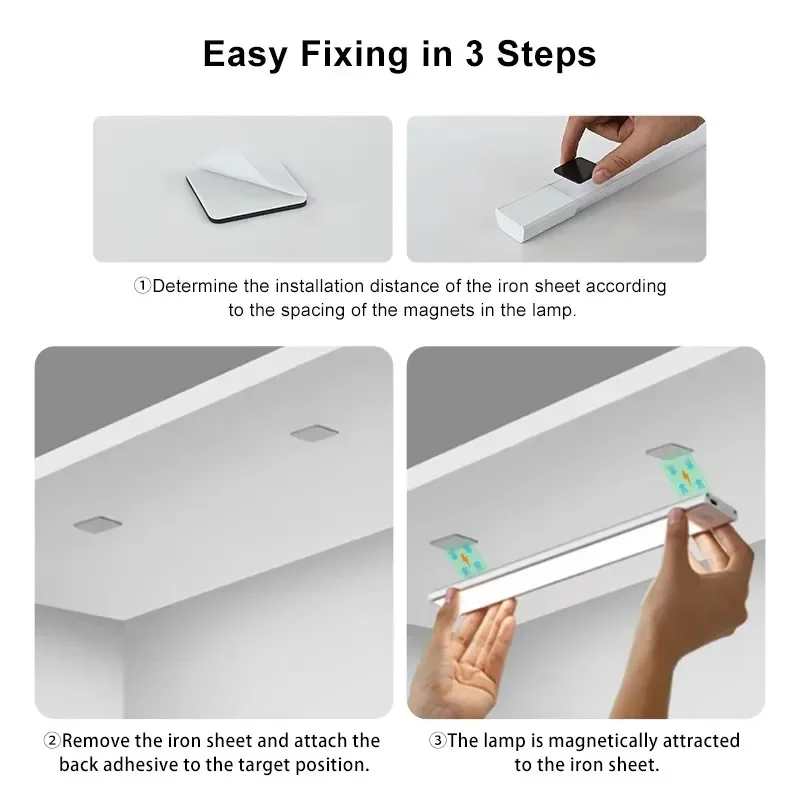 Easy Fixing in 3 Steps

①Determine the installation distance of the iron sheet according to the spacing of the magnets in the lamp.

②Remove the iron sheet and attach the back adhesive to the target position.

③The lamp is magnetically attracted to the iron sheet.