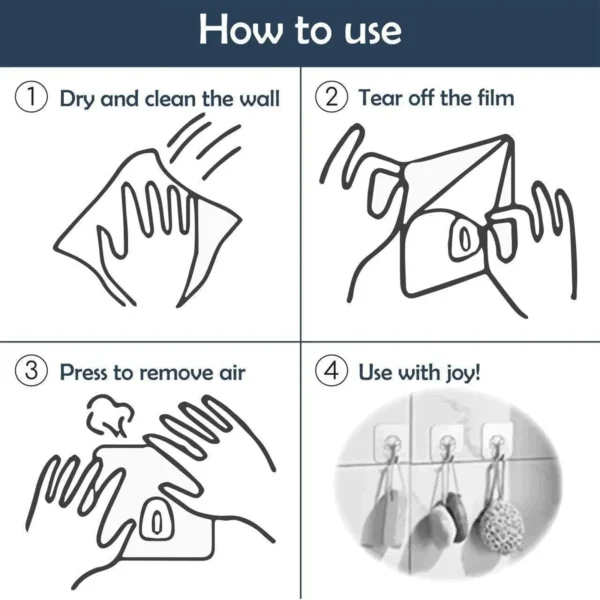 How to use

① Dry and clean the wall

② Tear off the film

③ Press to remove air

④ Use with joy!