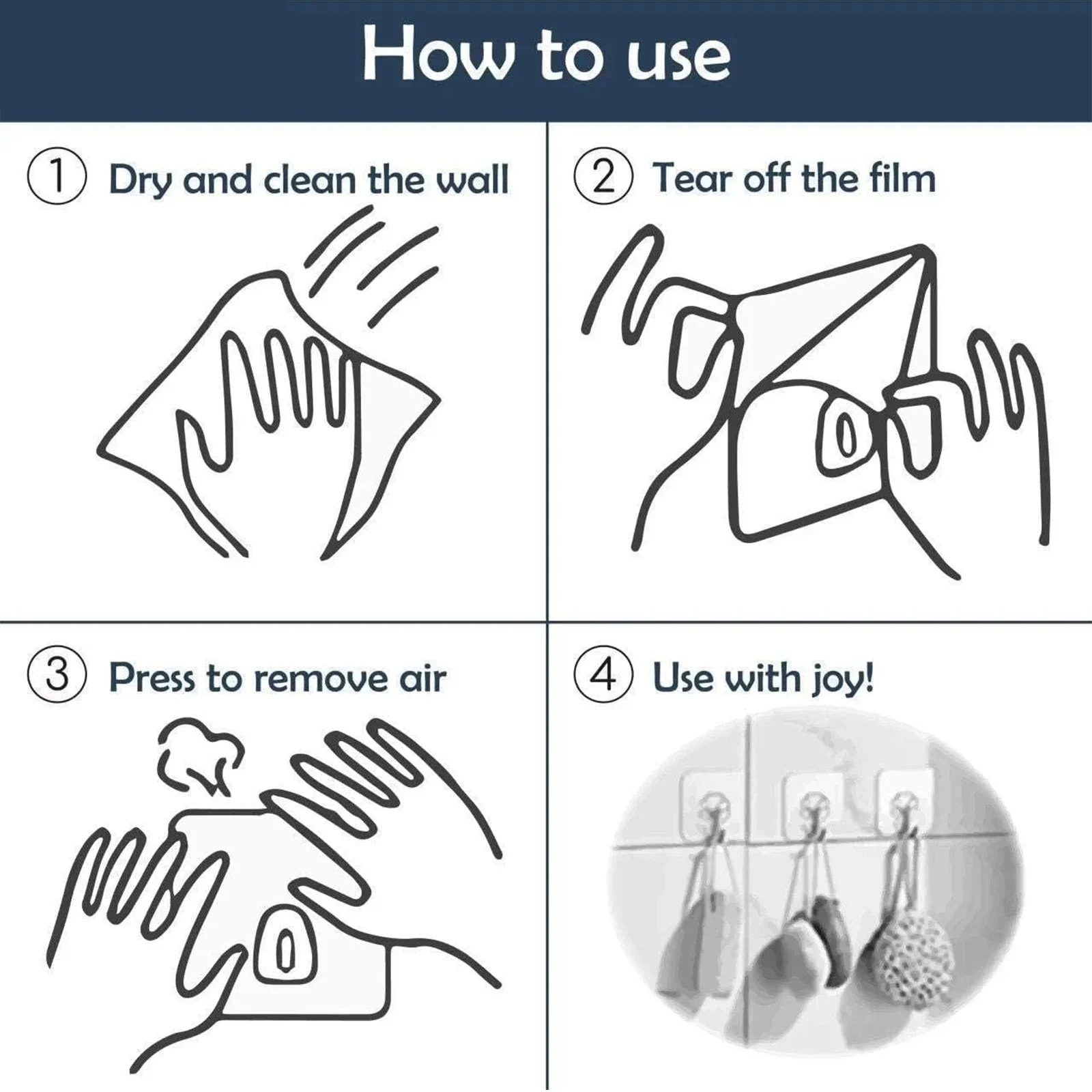 How to use

① Dry and clean the wall

② Tear off the film

③ Press to remove air

④ Use with joy!